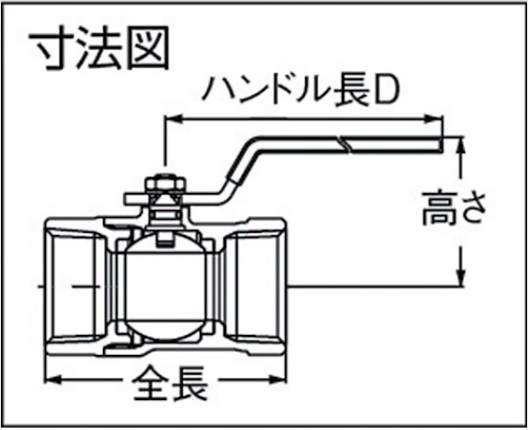 寸法図

ハンドル長D

高さ

全長