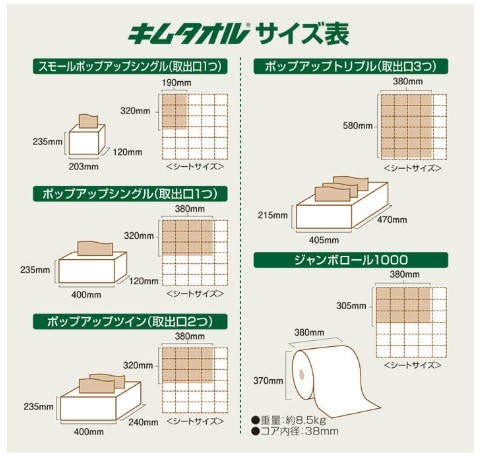 キムタオル® サイズ表

スモールポップアップシングル(取出口1つ)

190mm
320mm
235mm
120mm
203mm
<シートサイズ>

ポップアップシングル(取出口1つ)

380mm
320mm
235mm
120mm
400mm
<シートサイズ>

ポップアップツイン(取出口2つ)

380mm
320mm
235mm
240mm
400mm
<シートサイズ>

ポップアップトリプル(取出口3つ)

380mm
580mm
<シートサイズ>
215mm
470mm
405mm

ジャンボロール1000

380mm
305mm
<シートサイズ>
380mm
370mm
●重量:約8.5kg
●コア内径:38mm