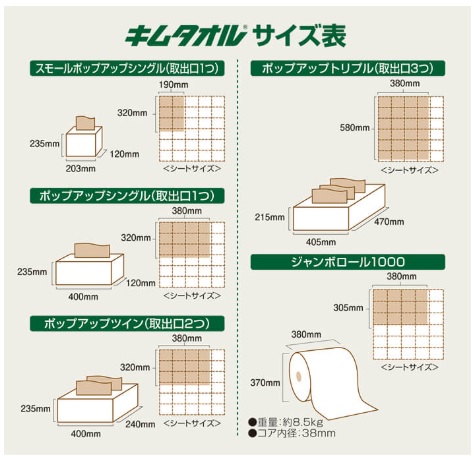 キムタオル® サイズ表

スモールポップアップシングル(取出口1つ)

190mm

320mm

235mm

120mm

203mm

<シートサイズ>

ポップアップシングル(取出口1つ)

380mm

320mm

235mm

120mm

400mm

<シートサイズ>

ポップアップツイン(取出口2つ)

380mm

320mm

235mm

240mm

400mm

<シートサイズ>

ポップアップトリプル(取出口3つ)

380mm

580mm

<シートサイズ>

215mm

470mm

405mm

ジャンボロール1000

380mm

305mm

<シートサイズ>

380mm

370mm

●重量:約8.5kg
●コア内径:38mm