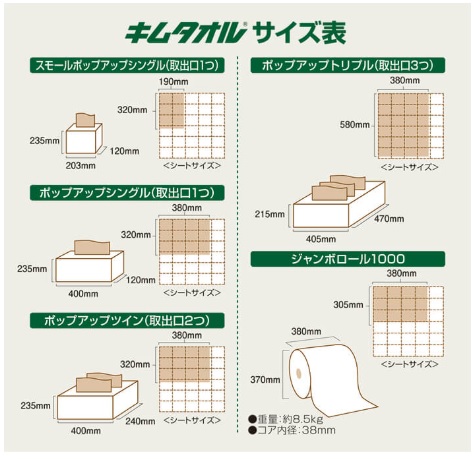 キムタオル® サイズ表

スモールポップアップシングル(取出口1つ)

190mm
320mm
235mm
120mm
203mm
<シートサイズ>

ポップアップシングル(取出口1つ)

380mm
320mm
235mm
120mm
400mm
<シートサイズ>

ポップアップツイン(取出口2つ)

380mm
320mm
235mm
240mm
400mm
<シートサイズ>

ポップアップトリプル(取出口3つ)

380mm
580mm
<シートサイズ>
215mm
470mm
405mm

ジャンボロール1000

380mm
305mm
<シートサイズ>
380mm
370mm
●重量:約8.5kg
●コア内径:38mm