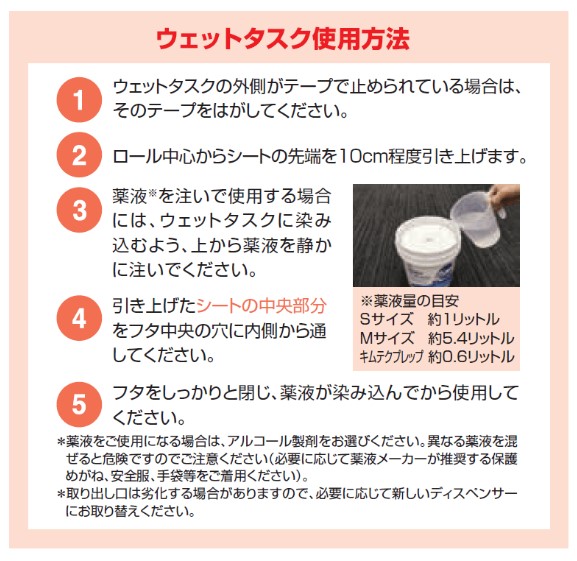 ウェットタスク使用方法

1 ウェットタスクの外側がテープで止められている場合は、そのテープをはがしてください。

2 ロール中心からシートの先端を10cm程度引き上げます。

3 薬液※を注いで使用する場合には、ウェットタスクに染み込むよう、上から薬液を静かに注いでください。

4 引き上げたシートの中央部分をフタ中央の穴に内側から通してください。

※薬液量の目安
Sサイズ　約1リットル
Mサイズ　約5.4リットル
キムテクプレップ 約0.6リットル

5 フタをしっかりと閉じ、薬液が染み込んでから使用してください。

＊薬液をご使用になる場合は、アルコール製剤をお選びください。異なる薬液を混ぜると危険ですのでご注意ください(必要に応じて薬液メーカーが推奨する保護めがね、安全服、手袋等をご着用ください)。
＊取り出し口は劣化する場合がありますので、必要に応じて新しいディスペンサーにお取り替えください。