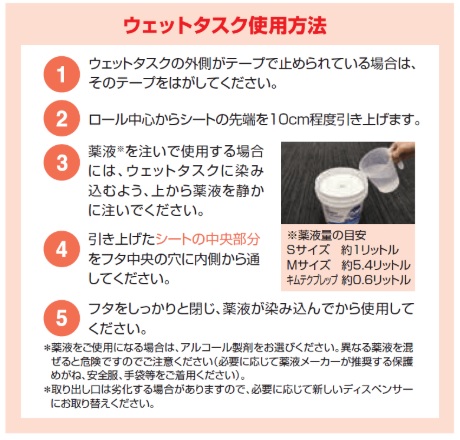 ウェットタスク使用方法

1 ウェットタスクの外側がテープで止められている場合は、そのテープをはがしてください。

2 ロール中心からシートの先端を10cm程度引き上げます。

3 薬液※を注いで使用する場合には、ウェットタスクに染み込むよう、上から薬液を静かに注いでください。

4 引き上げたシートの中央部分をフタ中央の穴に内側から通してください。

※薬液量の目安
Sサイズ　約1リットル
Mサイズ　約5.4リットル
キムテクプレップ 約0.6リットル

5 フタをしっかりと閉じ、薬液が染み込んでから使用してください。

＊薬液をご使用になる場合は、アルコール製剤をお選びください。異なる薬液を混ぜると危険ですのでご注意ください（必要に応じて薬液メーカーが推奨する保護めがね、安全服、手袋等をご着用ください）。
＊取り出し口は劣化する場合がありますので、必要に応じて新しいディスペンサーにお取り替えください。