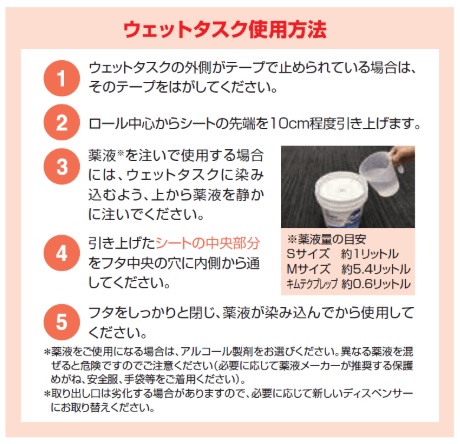 ウェットタスク使用方法

1 ウェットタスクの外側がテープで止められている場合は、そのテープをはがしてください。

2 ロール中心からシートの先端を10cm程度引き上げます。

3 薬液※を注いで使用する場合には、ウェットタスクに染み込むよう、上から薬液を静かに注いでください。

4 引き上げたシートの中央部分をフタ中央の穴に内側から通してください。

※薬液量の目安
Sサイズ　約1リットル
Mサイズ　約5.4リットル
キムテクプレップ 約0.6リットル

5 フタをしっかりと閉じ、薬液が染み込んでから使用してください。

＊薬液をご使用になる場合は、アルコール製剤をお選びください。異なる薬液を混ぜると危険ですのでご注意ください(必要に応じて薬液メーカーが推奨する保護めがね、安全服、手袋等をご着用ください)。
＊取り出し口は劣化する場合がありますので、必要に応じて新しいディスペンサーにお取り替えください。