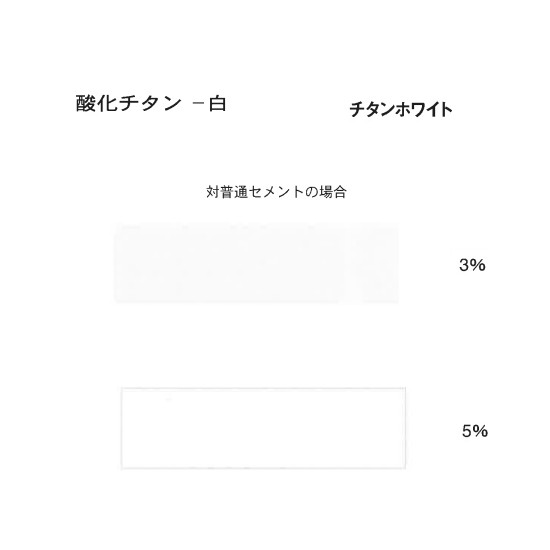 酸化チタン －白

チタンホワイト

対普通セメントの場合

3%

5%